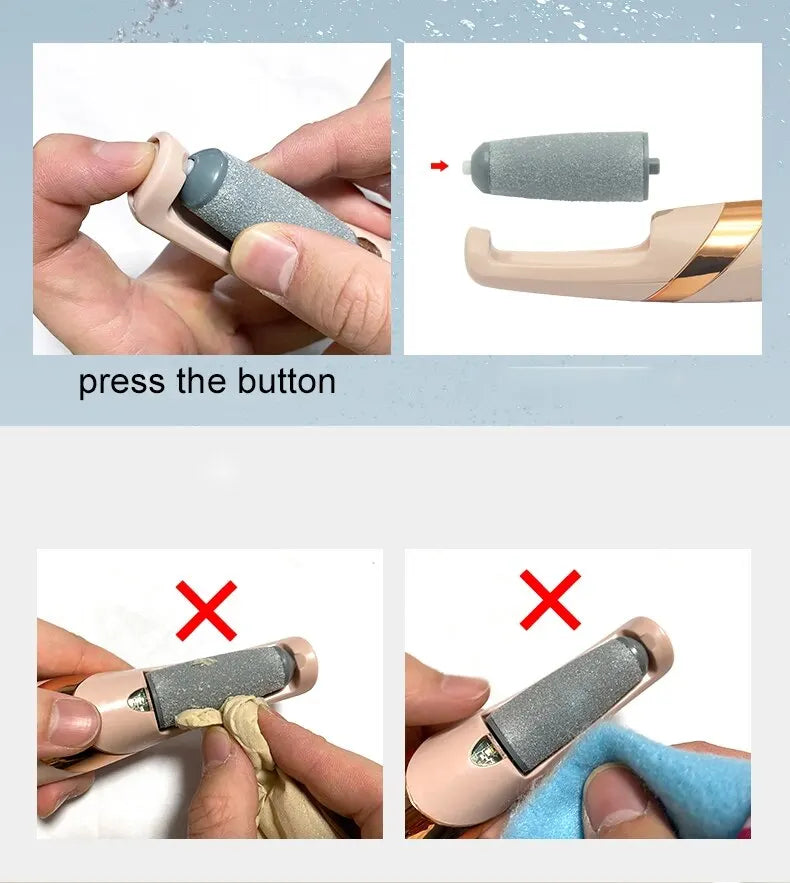 press the button